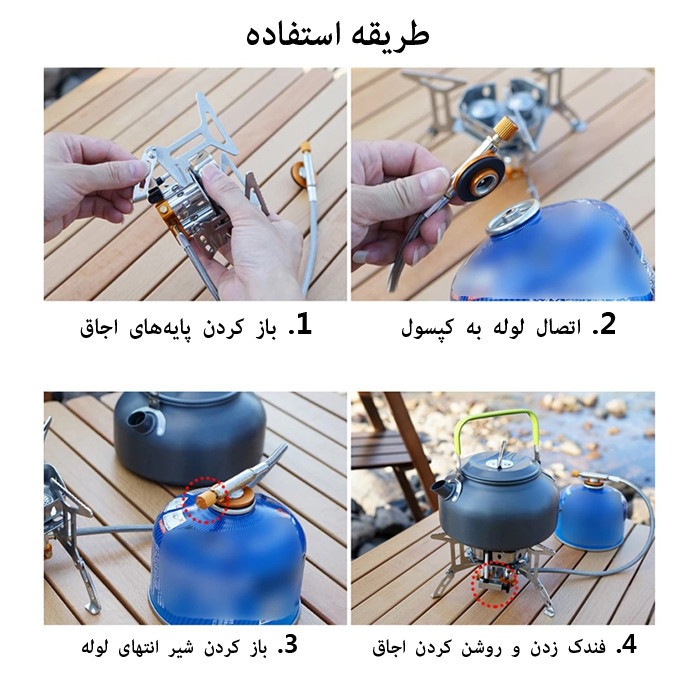 طریقه استفاده

1. باز کردن پایه‌های اجاق

2. اتصال لوله به کپسول

3. باز کردن شیر انتهای لوله

4. فندک زدن و روشن کردن اجاق